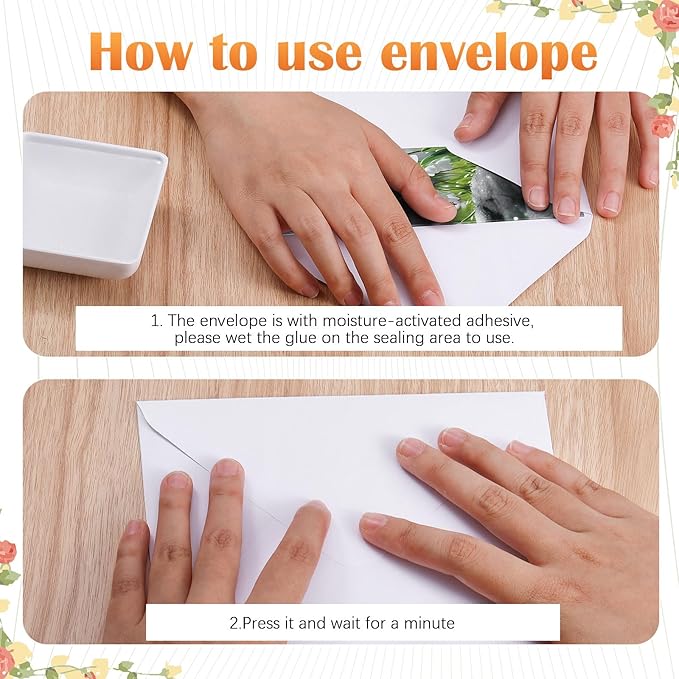 How to use envelope

1. The envelope is with moisture-activated adhesive, please wet the glue on the sealing area to use.

2.Press it and wait for a minute