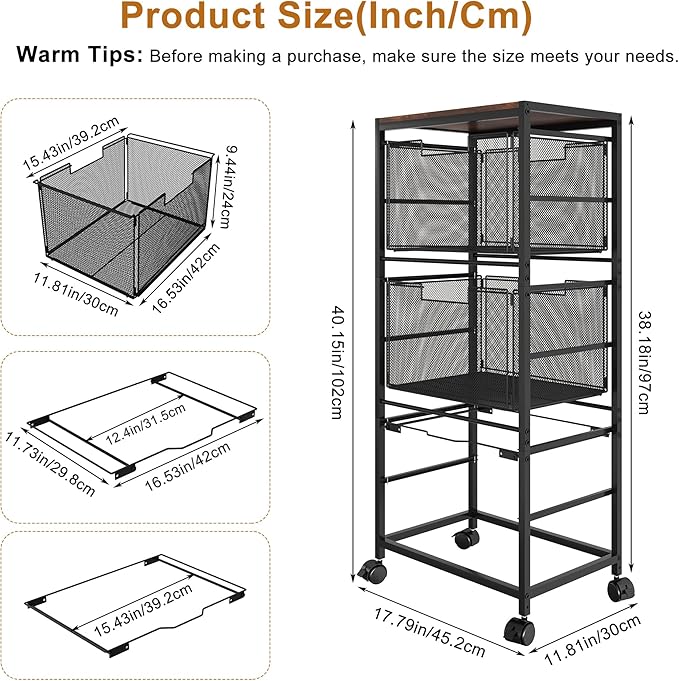 Product Size(Inch/Cm)

Warm Tips: Before making a purchase, make sure the size meets your needs.

15.43in/39.2cm
9.44in/24cm
11.81in/30cm
16.53in/42cm

12.4in/31.5cm
11.73in/29.8cm
16.53in/42cm

15.43in/39.2cm

40.15in/102cm
38.18in/97cm
17.79in/45.2cm
11.81in/30cm