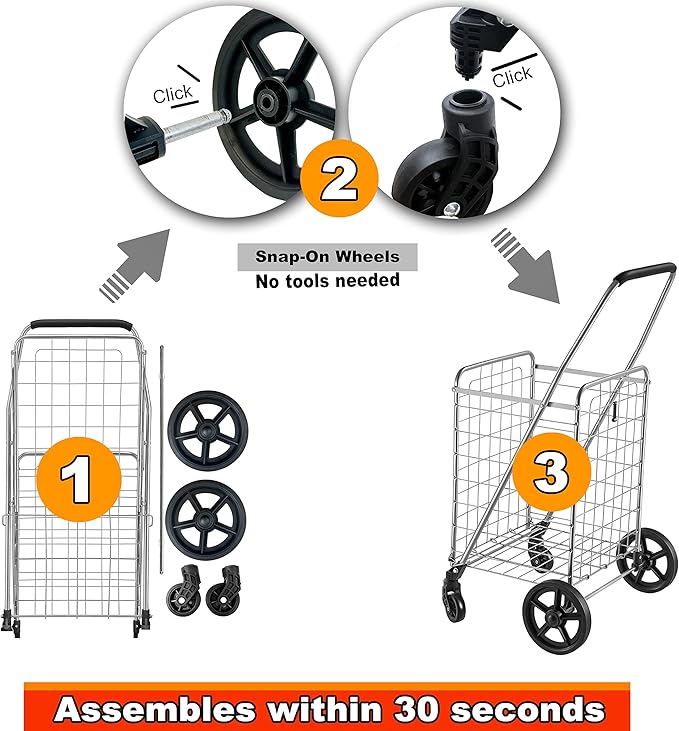 Click

Click

2

Snap-On Wheels
No tools needed

1

3

Assembles within 30 seconds