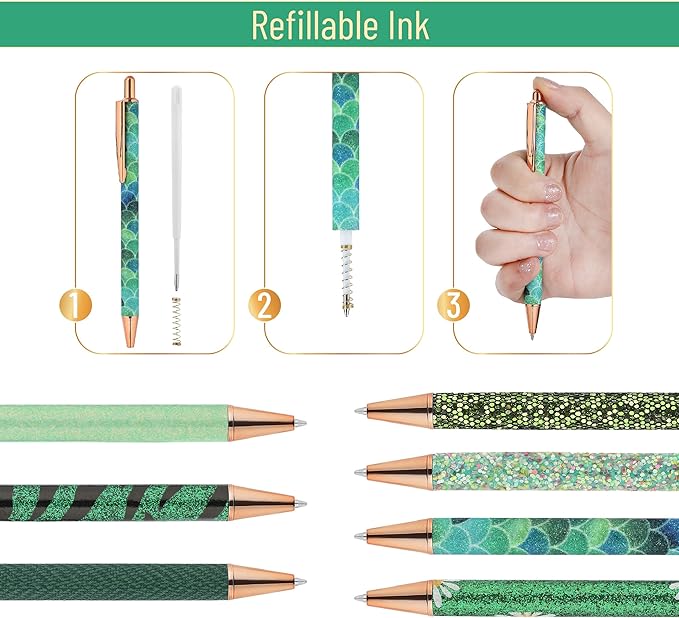 Refillable Ink

1

2

3