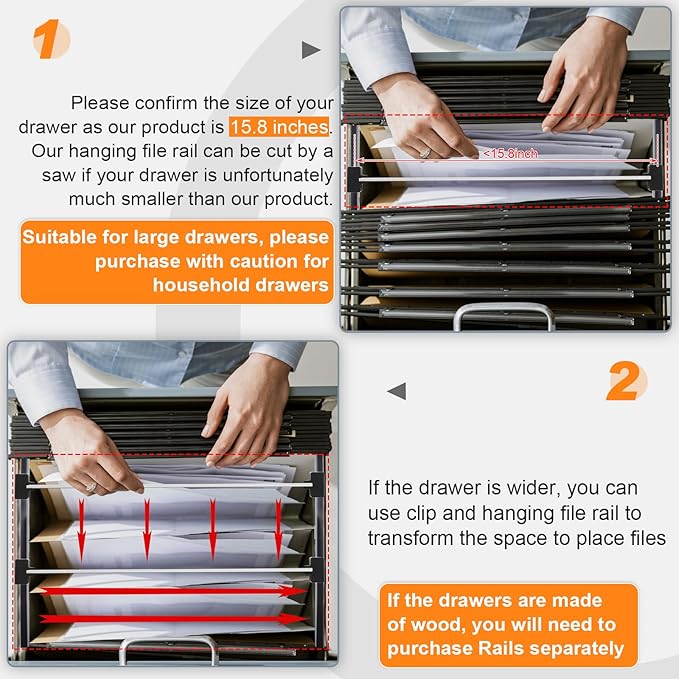 1

Please confirm the size of your drawer as our product is 15.8 inches. Our hanging file rail can be cut by a saw if your drawer is unfortunately much smaller than our product.

Suitable for large drawers, please purchase with caution for household drawers

<15.8inch

2

If the drawer is wider, you can use clip and hanging file rail to transform the space to place files

If the drawers are made of wood, you will need to purchase Rails separately