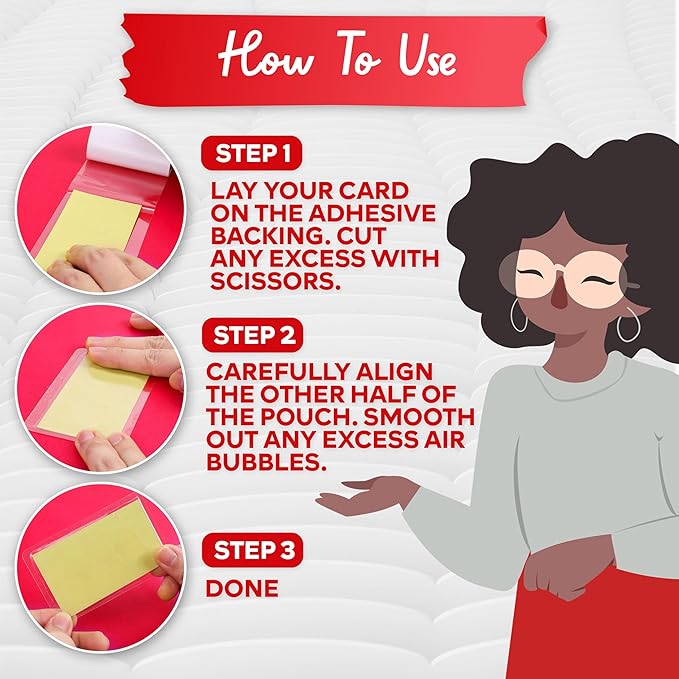 How To Use

STEP 1

LAY YOUR CARD ON THE ADHESIVE BACKING. CUT ANY EXCESS WITH SCISSORS.

STEP 2

CAREFULLY ALIGN THE OTHER HALF OF THE POUCH. SMOOTH OUT ANY EXCESS AIR BUBBLES.

STEP 3

DONE