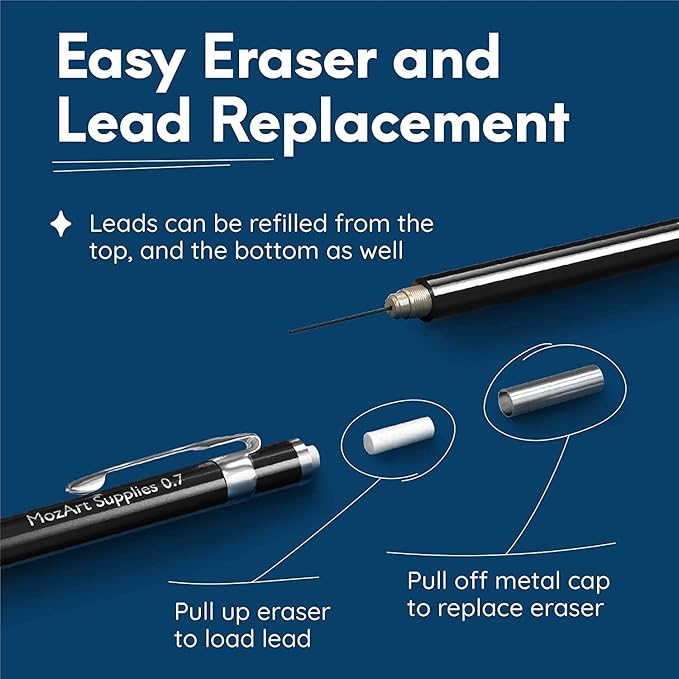 Easy Eraser and Lead Replacement

Leads can be refilled from the top, and the bottom as well

MozArt Supplies 0.7

Pull up eraser to load lead

Pull off metal cap to replace eraser