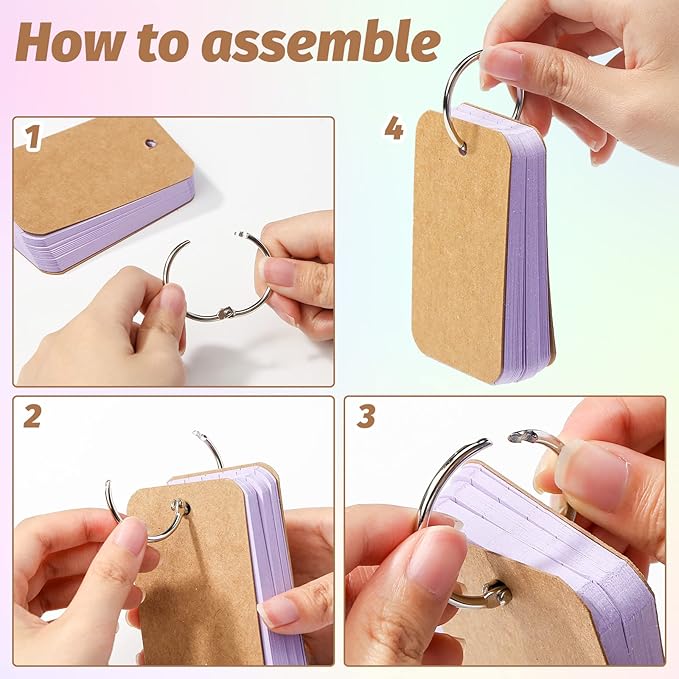 How to assemble

1

4

2

3