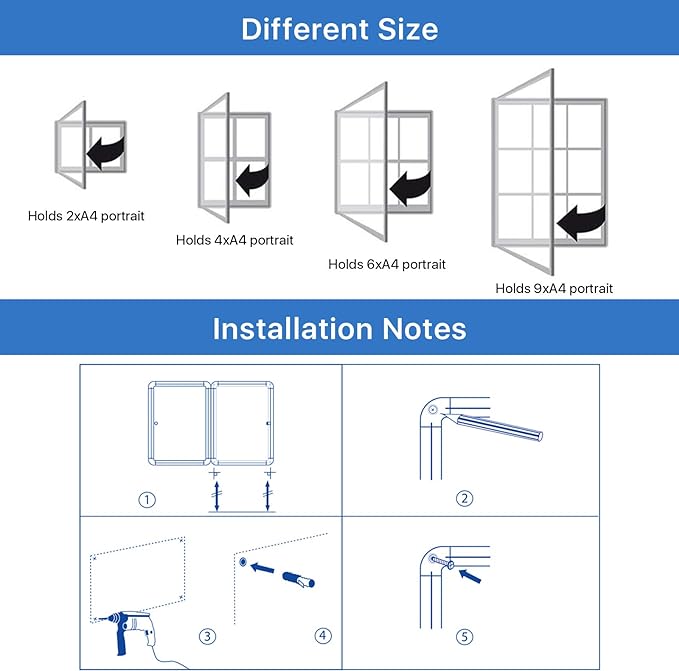 Different Size

Holds 2xA4 portrait

Holds 4xA4 portrait

Holds 6xA4 portrait

Holds 9xA4 portrait

Installation Notes

①

②

③

④

⑤