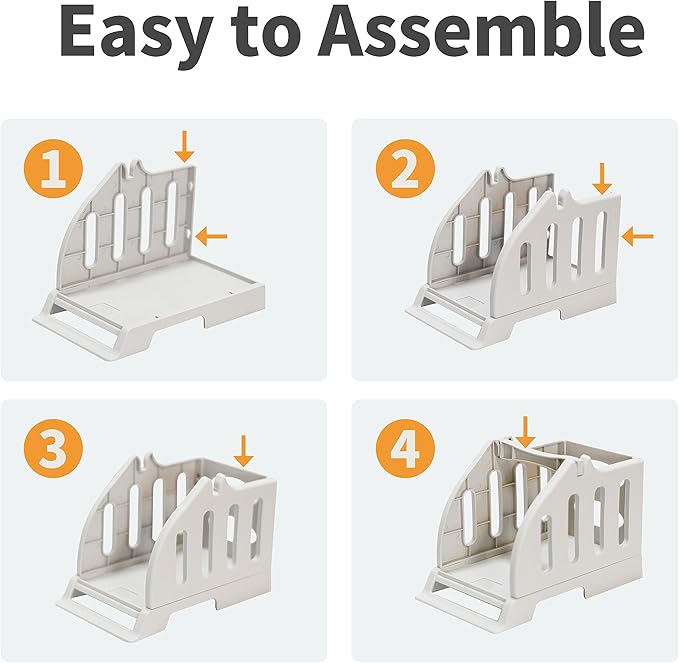 Easy to Assemble

1

2

3

4