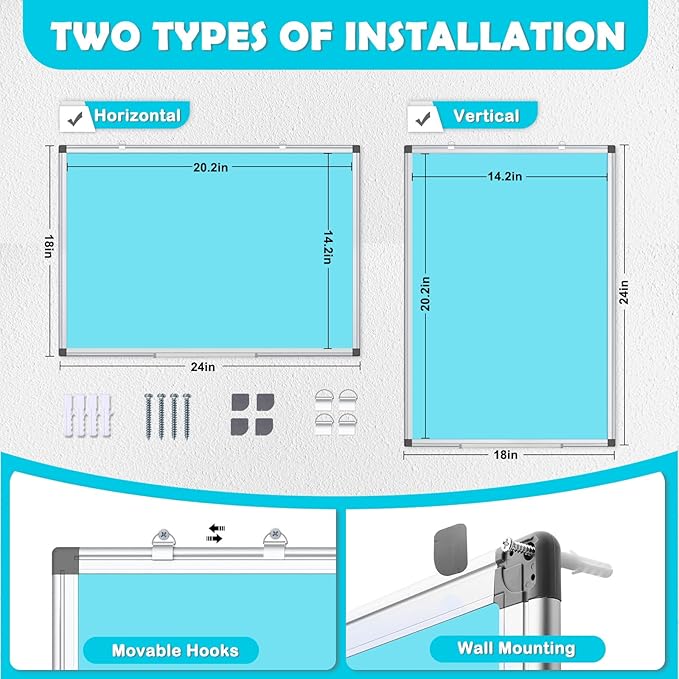 TWO TYPES OF INSTALLATION

Horizontal

20.2in

14.2in

18in

24in

Vertical

14.2in

20.2in

24in

18in

Movable Hooks

Wall Mounting