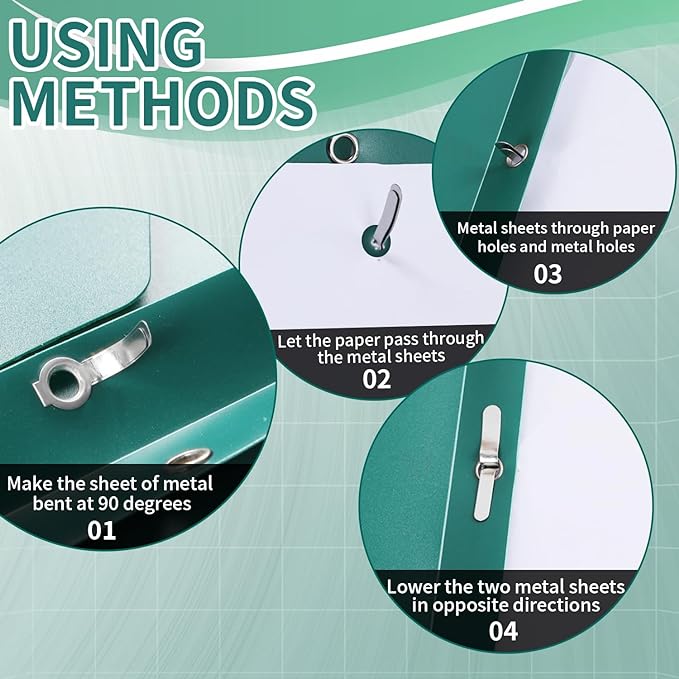 USING METHODS

Make the sheet of metal bent at 90 degrees
01

Let the paper pass through the metal sheets
02

Metal sheets through paper holes and metal holes
03

Lower the two metal sheets in opposite directions
04