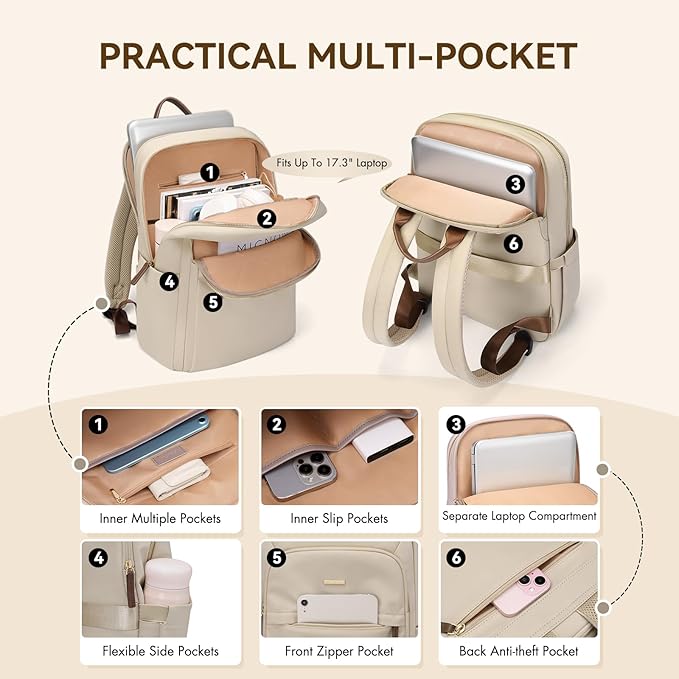 PRACTICAL MULTI-POCKET

Fits Up To 17.3" Laptop

1
2
3
4
5
6

1
Inner Multiple Pockets

2
Inner Slip Pockets

3
Separate Laptop Compartment

4
Flexible Side Pockets

5
Front Zipper Pocket

6
Back Anti-theft Pocket