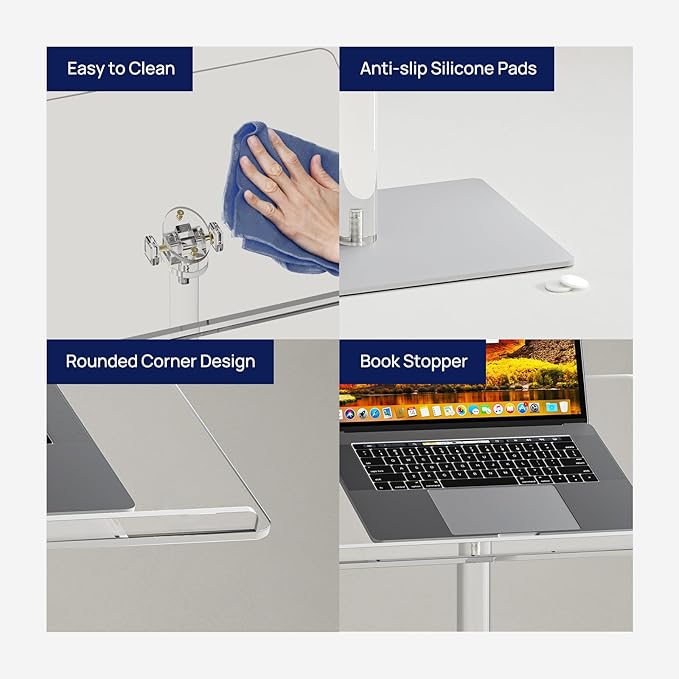 Easy to Clean

Anti-slip Silicone Pads

Rounded Corner Design

Book Stopper