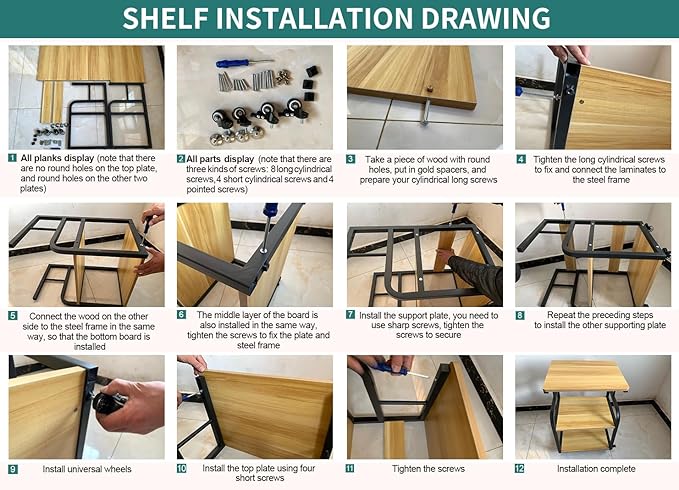 SHELF INSTALLATION DRAWING

1 All planks display (note that there are no round holes on the top plate, and round holes on the other two plates)

2 All parts display (note that there are three kinds of screws: 8 long cylindrical screws, 4 short cylindrical screws and 4 pointed screws)

3 Take a piece of wood with round holes, put in gold spacers, and prepare your cylindrical long screws

4 Tighten the long cylindrical screws to fix and connect the laminates to the steel frame

5 Connect the wood on the other side to the steel frame in the same way, so that the bottom board is installed

6 The middle layer of the board is also installed in the same way, tighten the screws to fix the plate and steel frame

7 Install the support plate, you need to use sharp screws, tighten the screws to secure

8 Repeat the preceding steps to install the other supporting plate

9 Install universal wheels

10 Install the top plate using four short screws

11 Tighten the screws

12 Installation complete