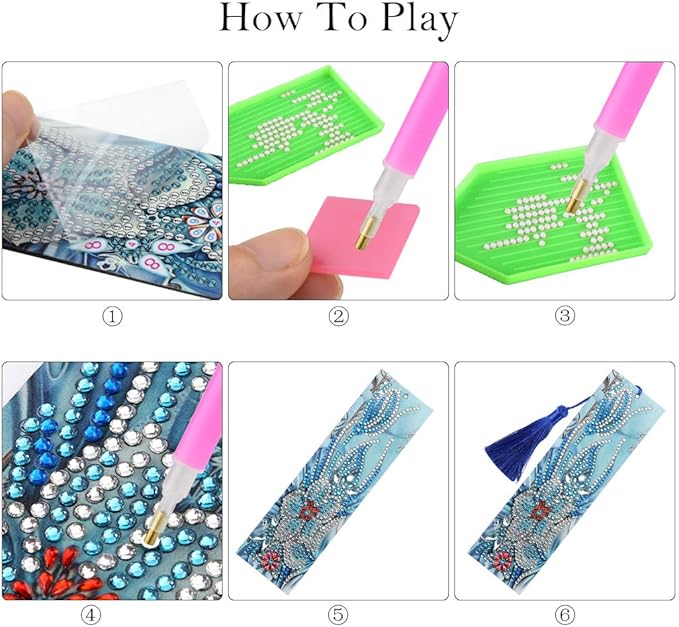 How To Play

①

②

③

④

⑤

⑥