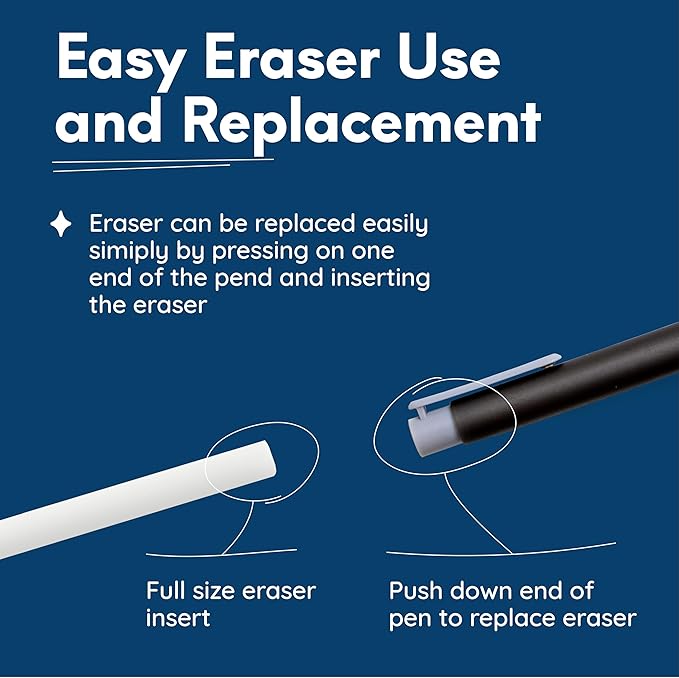 Easy Eraser Use and Replacement

Eraser can be replaced easily simiply by pressing on one end of the pend and inserting the eraser

Full size eraser insert

Push down end of pen to replace eraser