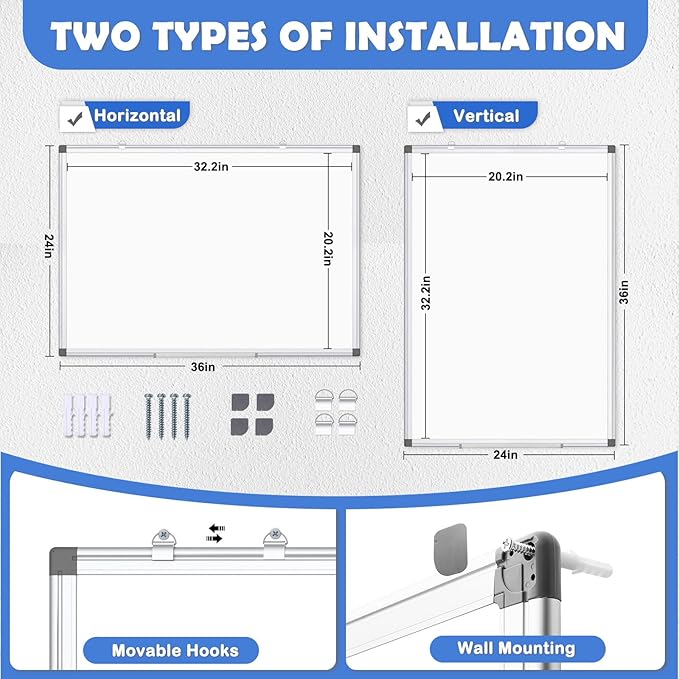 TWO TYPES OF INSTALLATION

Horizontal

32.2in

24in

20.2in

36in

Vertical

20.2in

32.2in

36in

24in

Movable Hooks

Wall Mounting