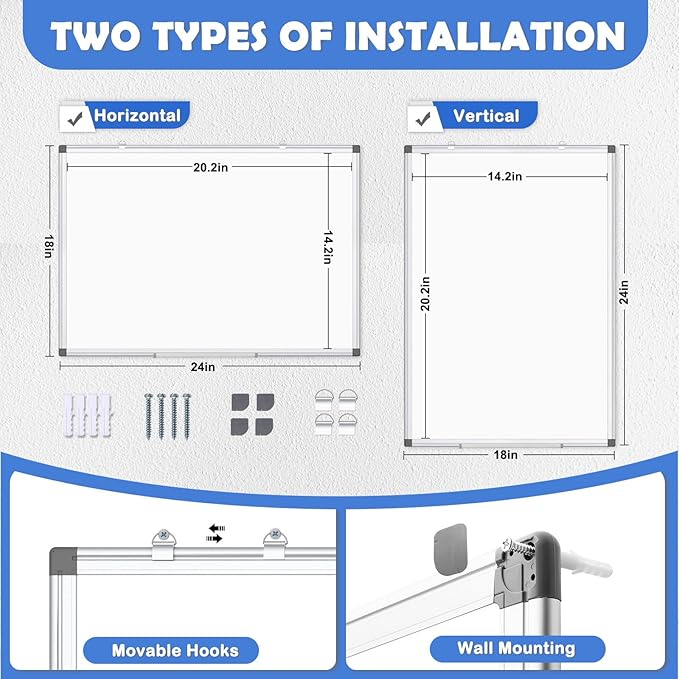 TWO TYPES OF INSTALLATION

Horizontal

20.2in

18in

14.2in

24in

Vertical

14.2in

20.2in

24in

18in

Movable Hooks

Wall Mounting