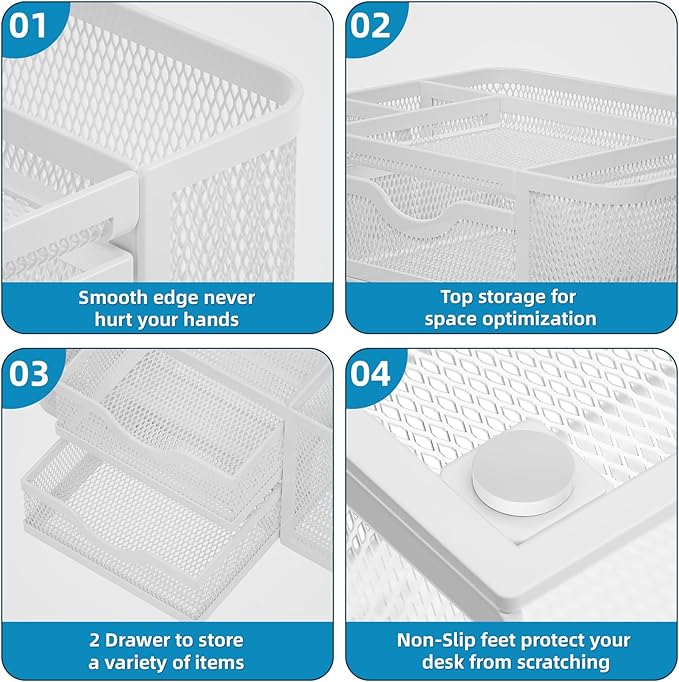 01

Smooth edge never hurt your hands

02

Top storage for space optimization

03

2 Drawer to store a variety of items

04

Non-Slip feet protect your desk from scratching