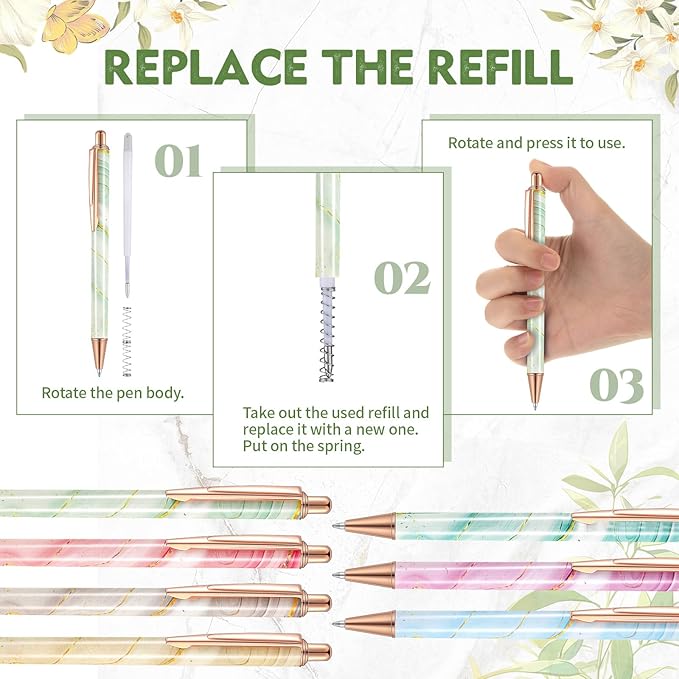 REPLACE THE REFILL

01

Rotate the pen body.

02

Take out the used refill and replace it with a new one. Put on the spring.

Rotate and press it to use.

03