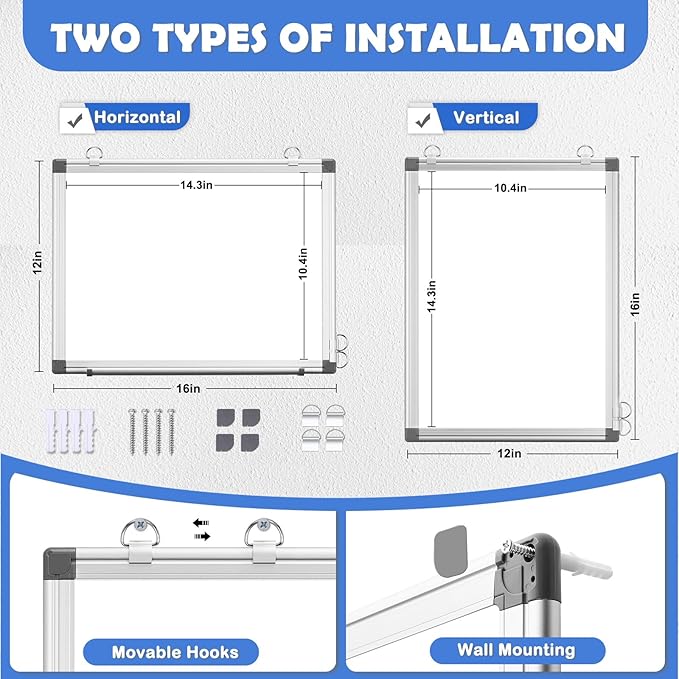 TWO TYPES OF INSTALLATION

Horizontal

14.3in

12in

10.4in

16in

Vertical

10.4in

14.3in

16in

12in

Movable Hooks

Wall Mounting