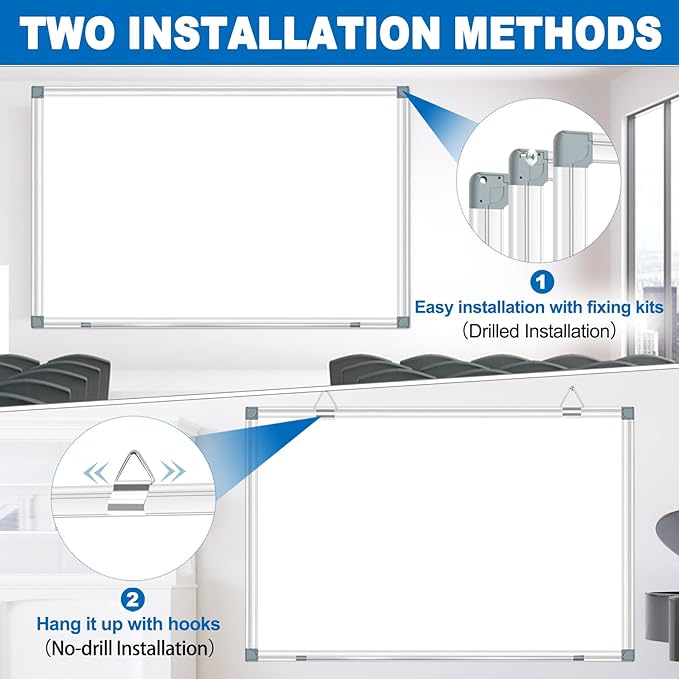 TWO INSTALLATION METHODS

1
Easy installation with fixing kits
(Drilled Installation)

2
Hang it up with hooks
(No-drill Installation)