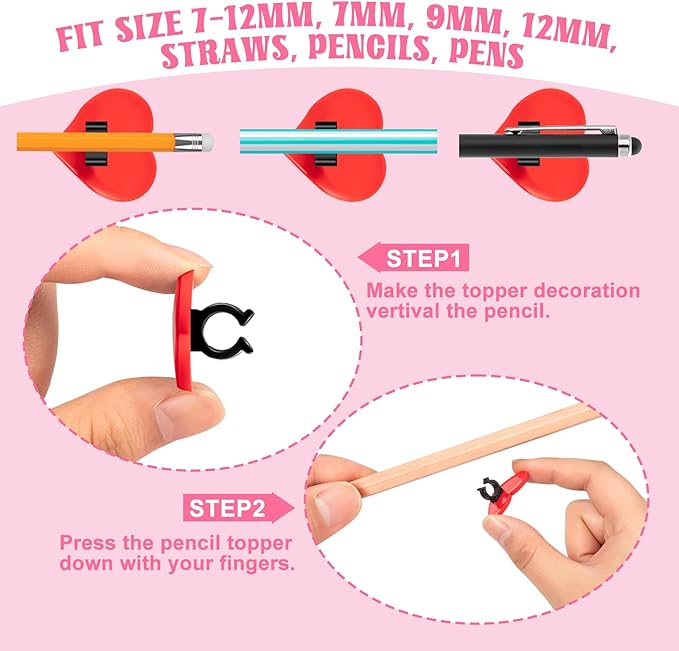 FIT SIZE 7-12MM, 7MM, 9MM, 12MM, STRAWS, PENCILS, PENS

STEP1

Make the topper decoration vertival the pencil.

STEP2

Press the pencil topper down with your fingers.