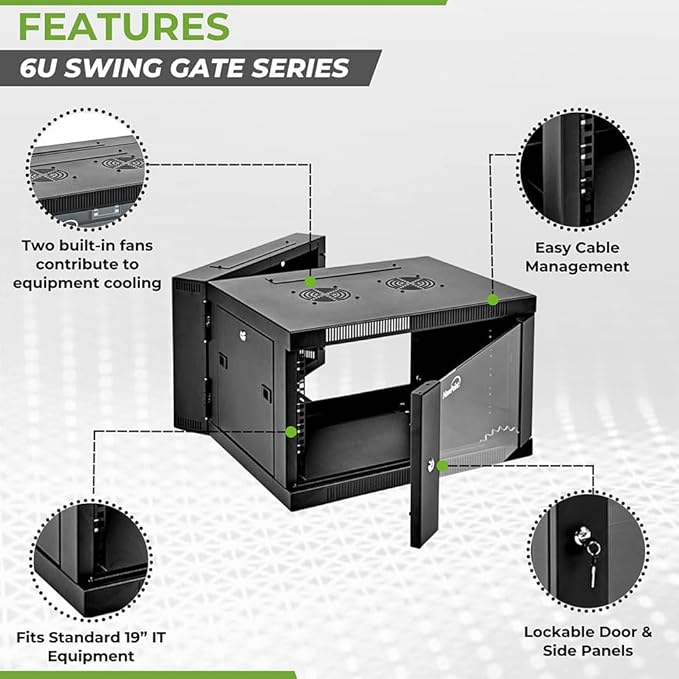 FEATURES
6U SWING GATE SERIES

Two built-in fans contribute to equipment cooling

Easy Cable Management

Fits Standard 19” IT Equipment

Lockable Door & Side Panels