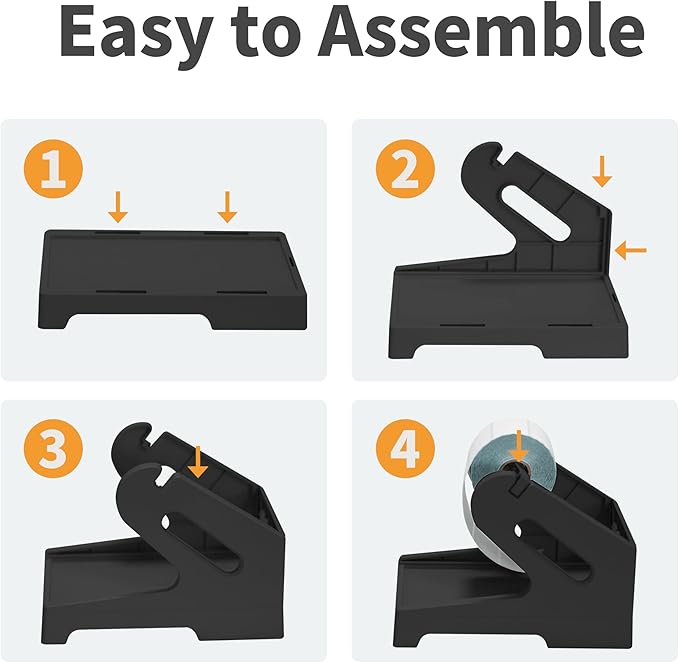 Easy to Assemble

1

2

3

4