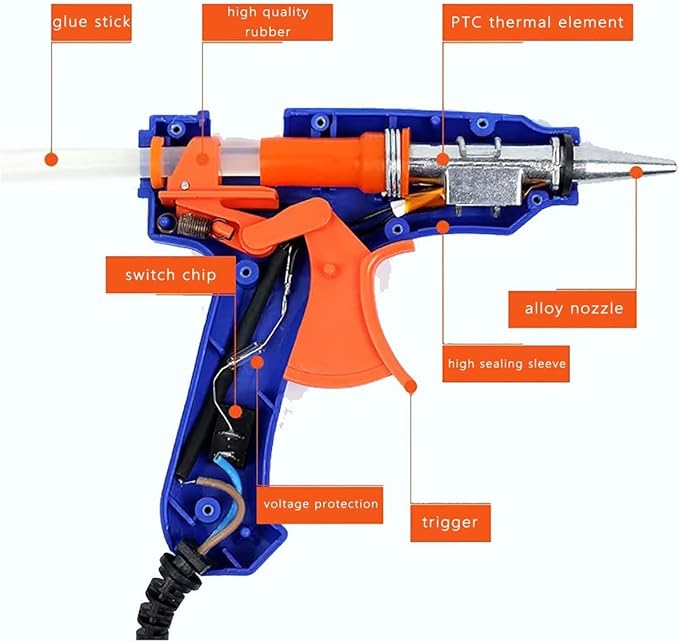 glue stick

high quality rubber

PTC thermal element

switch chip

alloy nozzle

high sealing sleeve

voltage protection

trigger