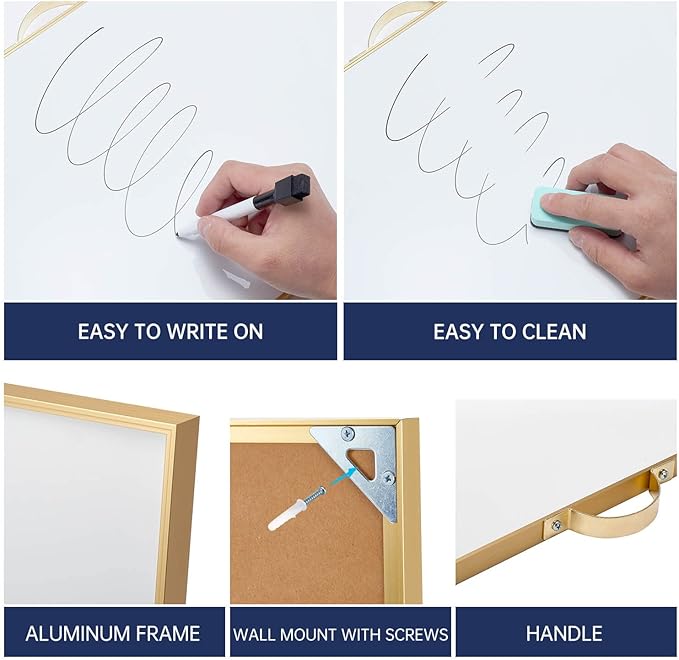 EASY TO WRITE ON

EASY TO CLEAN

ALUMINUM FRAME

WALL MOUNT WITH SCREWS

HANDLE