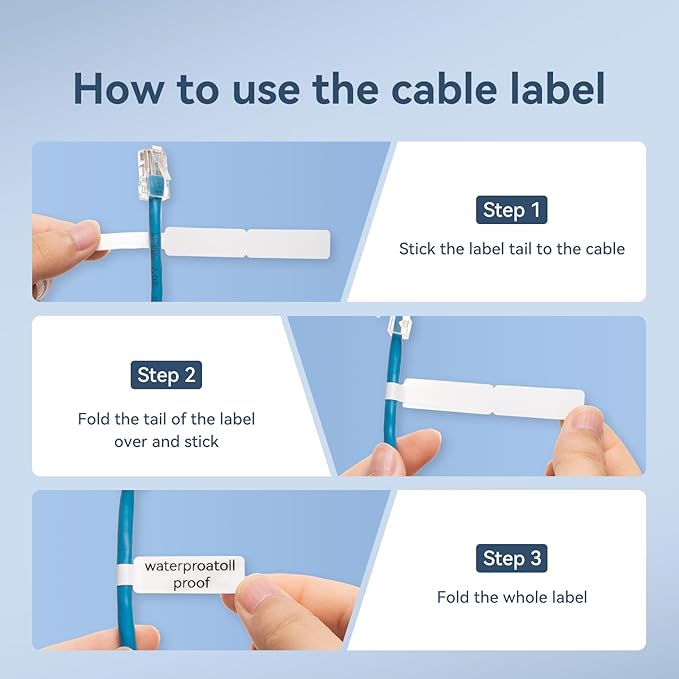 How to use the cable label

Step 1

Stick the label tail to the cable

Step 2

Fold the tail of the label over and stick

waterproatoll proof

Step 3

Fold the whole label