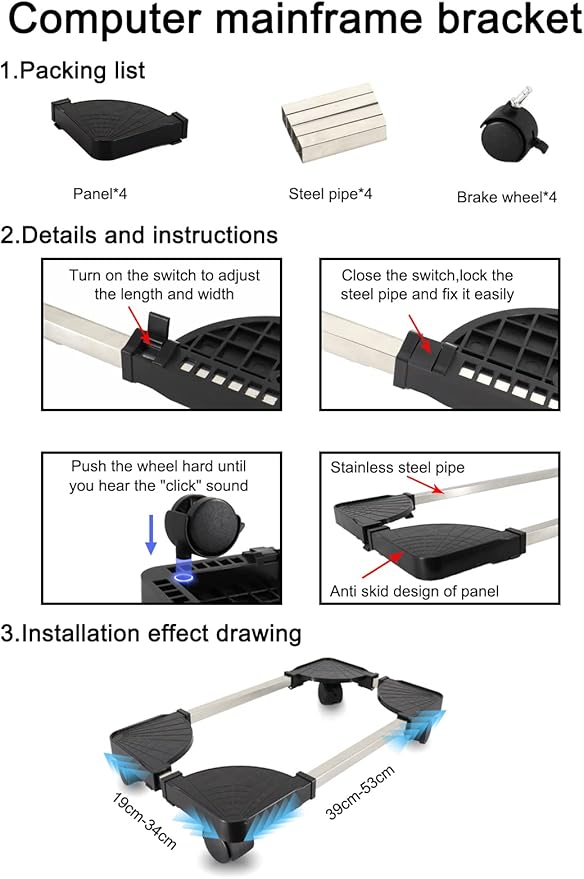 Computer mainframe bracket

1.Packing list

Panel*4

Steel pipe*4

Brake wheel*4

2.Details and instructions

Turn on the switch to adjust the length and width

Close the switch,lock the steel pipe and fix it easily

Push the wheel hard until you hear the "click" sound

Stainless steel pipe

Anti skid design of panel

3.Installation effect drawing

19cm-34cm

39cm-53cm