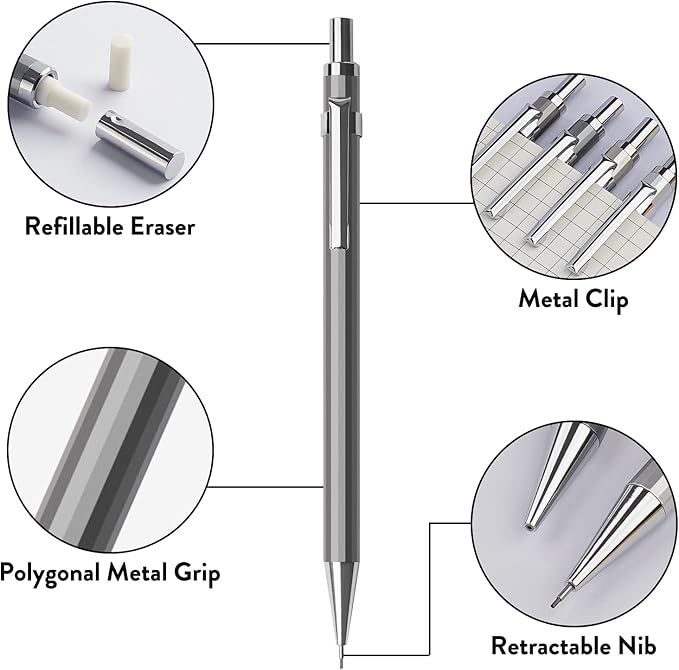 Refillable Eraser

Metal Clip

Polygonal Metal Grip

Retractable Nib