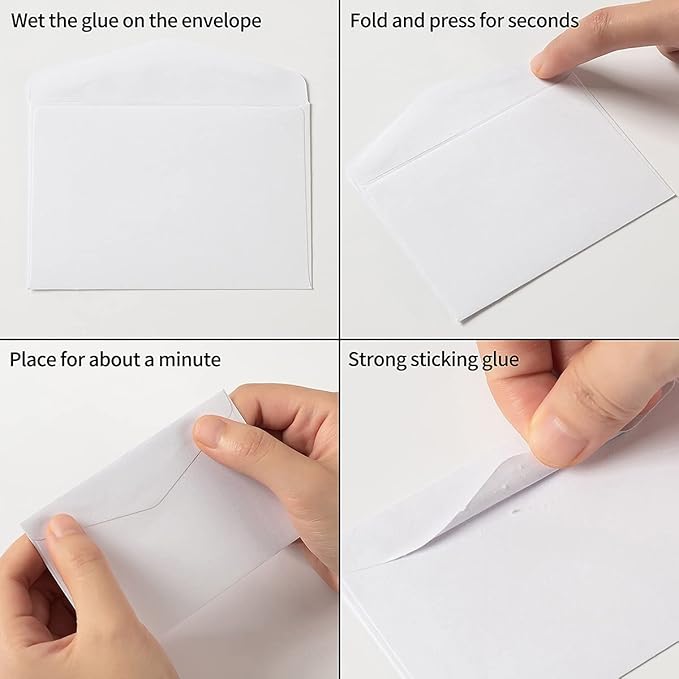 Wet the glue on the envelope

Fold and press for seconds

Place for about a minute

Strong sticking glue