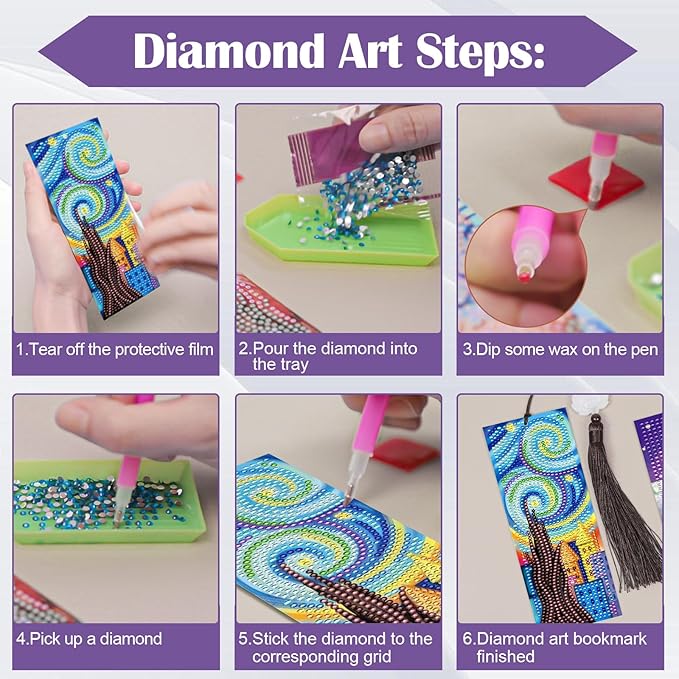 Diamond Art Steps:

1.Tear off the protective film

2.Pour the diamond into the tray

3.Dip some wax on the pen

4.Pick up a diamond

5.Stick the diamond to the corresponding grid

6.Diamond art bookmark finished