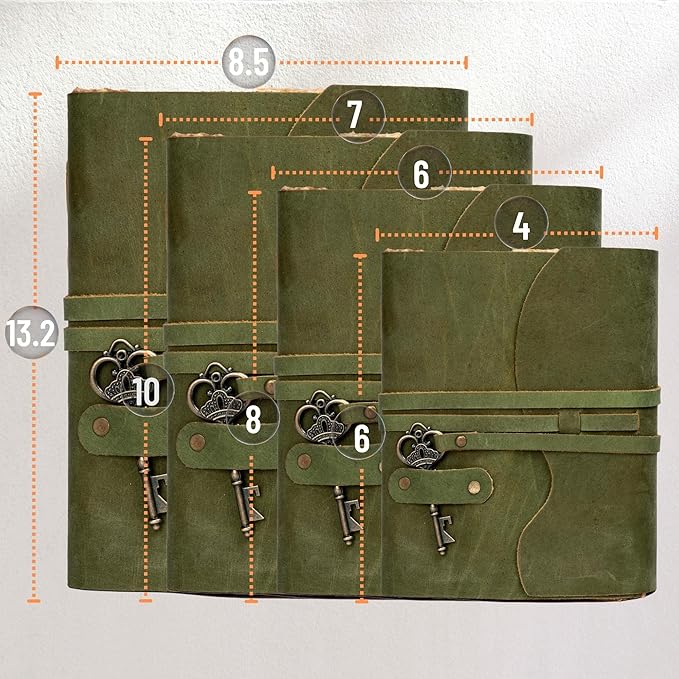 8.5
7
6
4
13.2
10
8
6