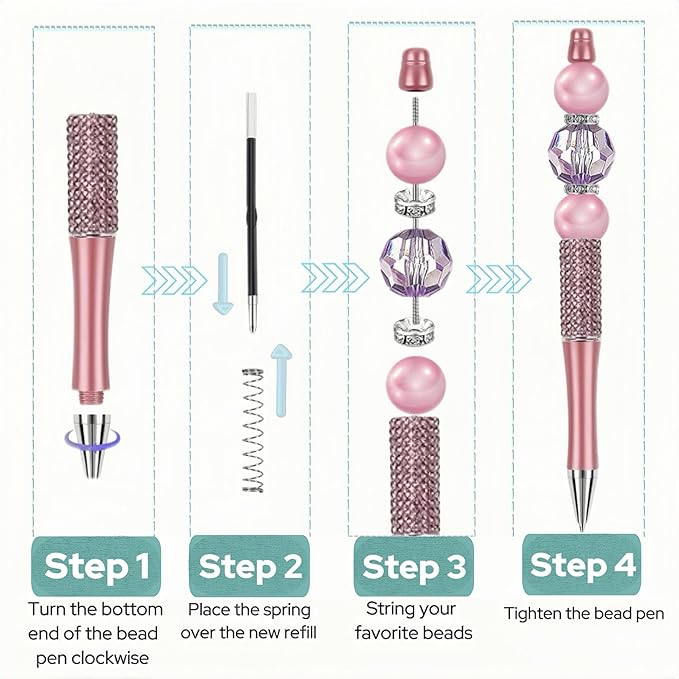 Step 1
Turn the bottom end of the bead pen clockwise

Step 2
Place the spring over the new refill

Step 3
String your favorite beads

Step 4
Tighten the bead pen