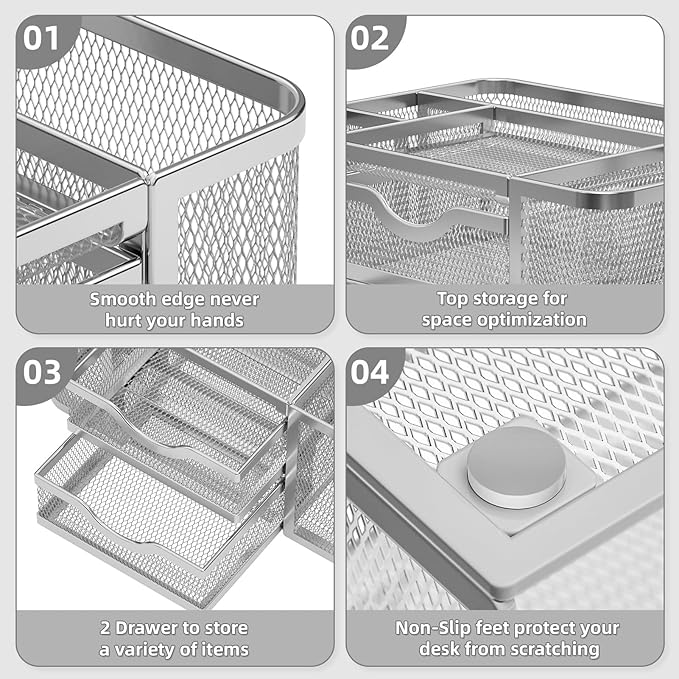 01

Smooth edge never hurt your hands

02

Top storage for space optimization

03

2 Drawer to store a variety of items

04

Non-Slip feet protect your desk from scratching