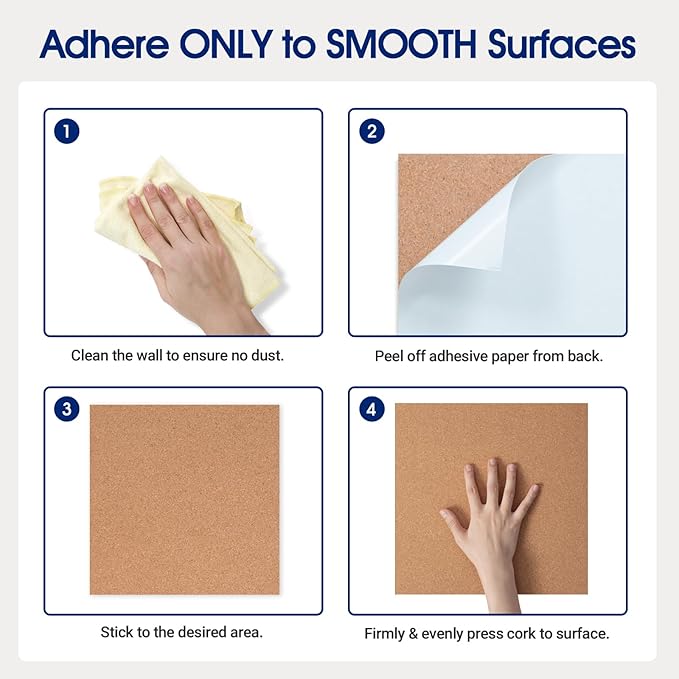 Adhere ONLY to SMOOTH Surfaces

1

Clean the wall to ensure no dust.

2

Peel off adhesive paper from back.

3

Stick to the desired area.

4

Firmly & evenly press cork to surface.