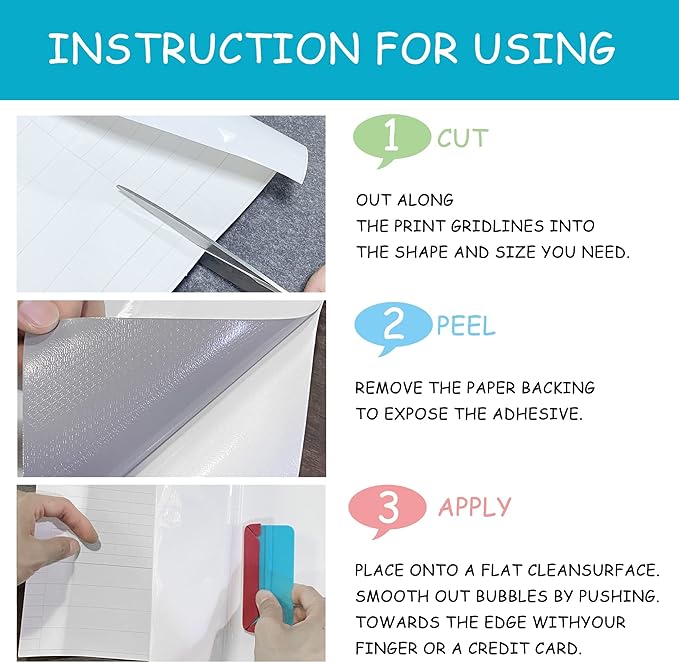 INSTRUCTION FOR USING

1 CUT

OUT ALONG
THE PRINT GRIDLINES INTO
THE SHAPE AND SIZE YOU NEED.

2 PEEL

REMOVE THE PAPER BACKING
TO EXPOSE THE ADHESIVE.

3 APPLY

PLACE ONTO A FLAT CLEANSURFACE.
SMOOTH OUT BUBBLES BY PUSHING.
TOWARDS THE EDGE WITHYOUR
FINGER OR A CREDIT CARD.