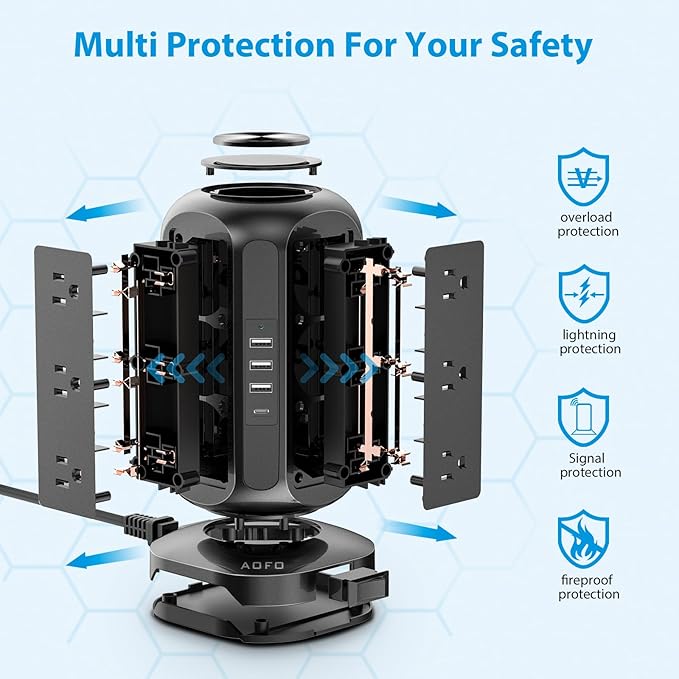 Multi Protection For Your Safety

overload protection

lightning protection

Signal protection

fireproof protection

AOFO