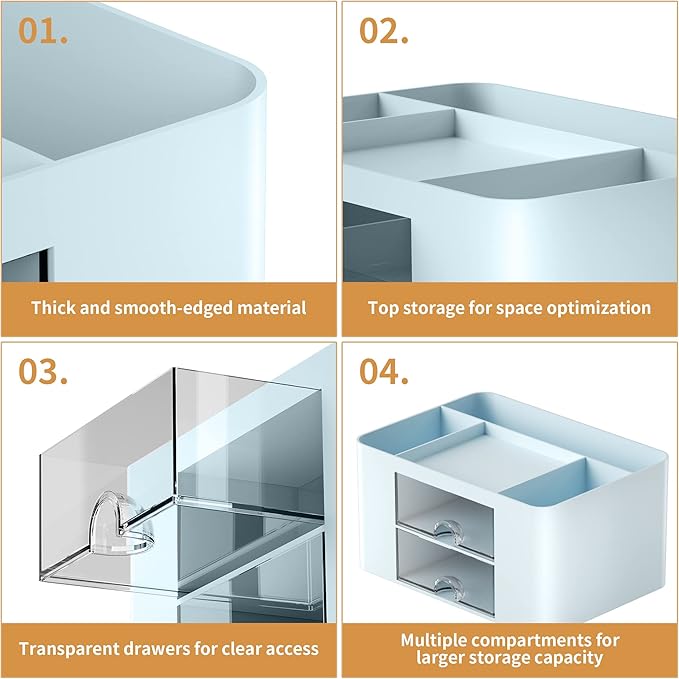 01.

Thick and smooth-edged material

02.

Top storage for space optimization

03.

Transparent drawers for clear access

04.

Multiple compartments for larger storage capacity