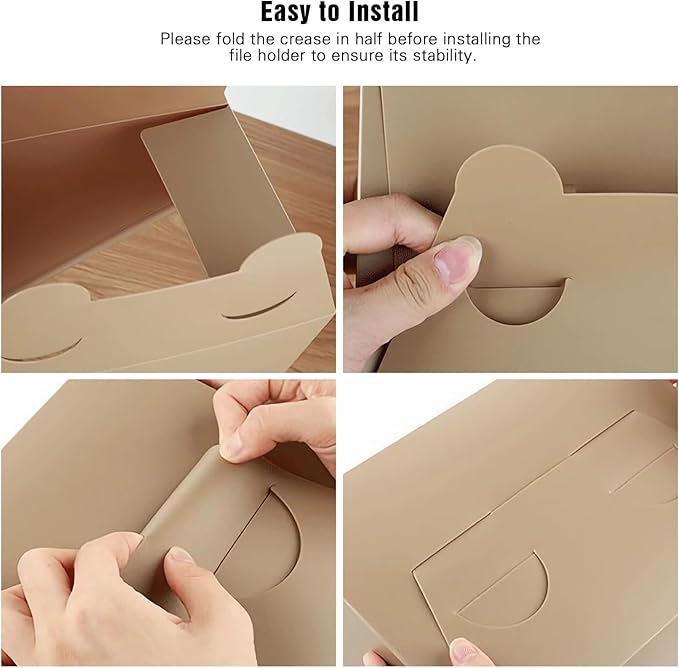 Easy to Install

Please fold the crease in half before installing the file holder to ensure its stability.