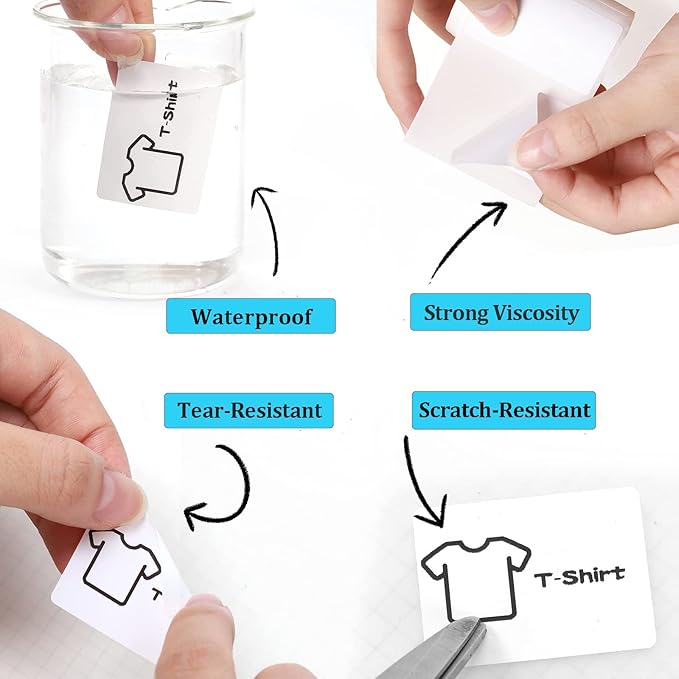 T-Shirt

Waterproof

Strong Viscosity

Tear-Resistant

Scratch-Resistant

T

T-Shirt