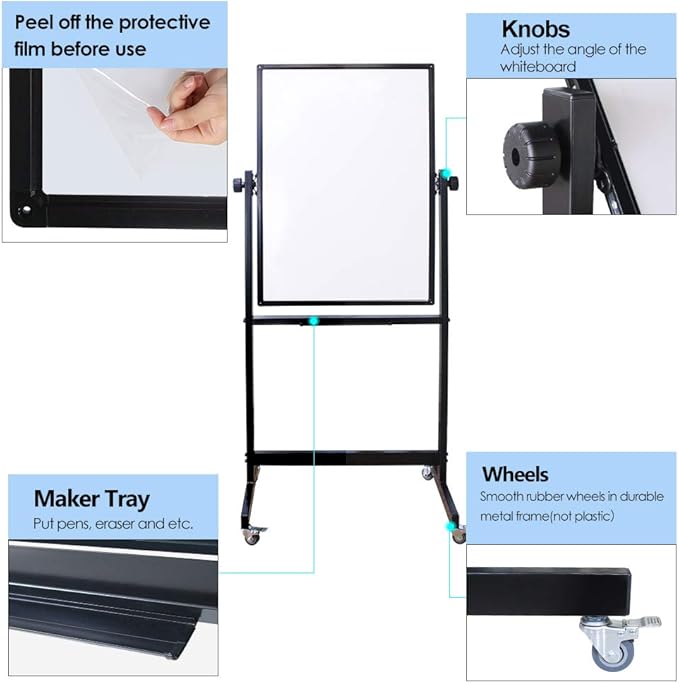 Peel off the protective film before use

Knobs
Adjust the angle of the whiteboard

Maker Tray
Put pens, eraser and etc.

Wheels
Smooth rubber wheels in durable metal frame(not plastic)