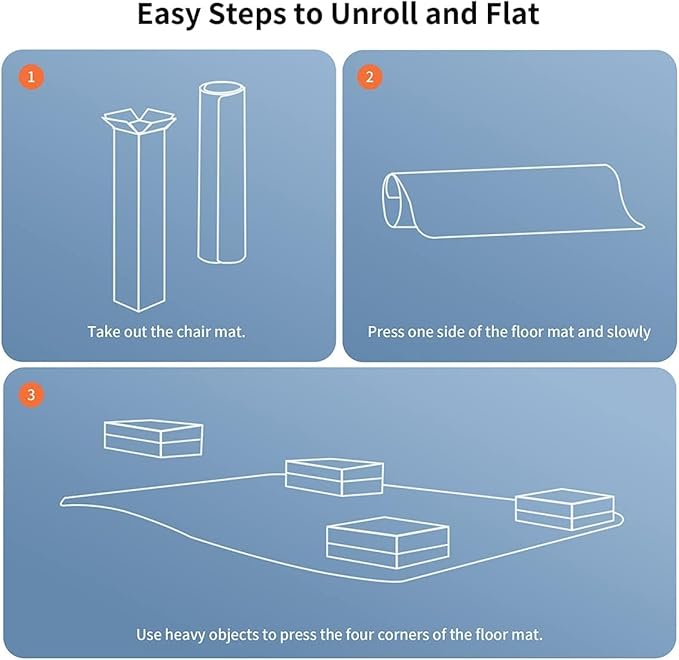 Easy Steps to Unroll and Flat

1

Take out the chair mat.

2

Press one side of the floor mat and slowly

3

Use heavy objects to press the four corners of the floor mat.